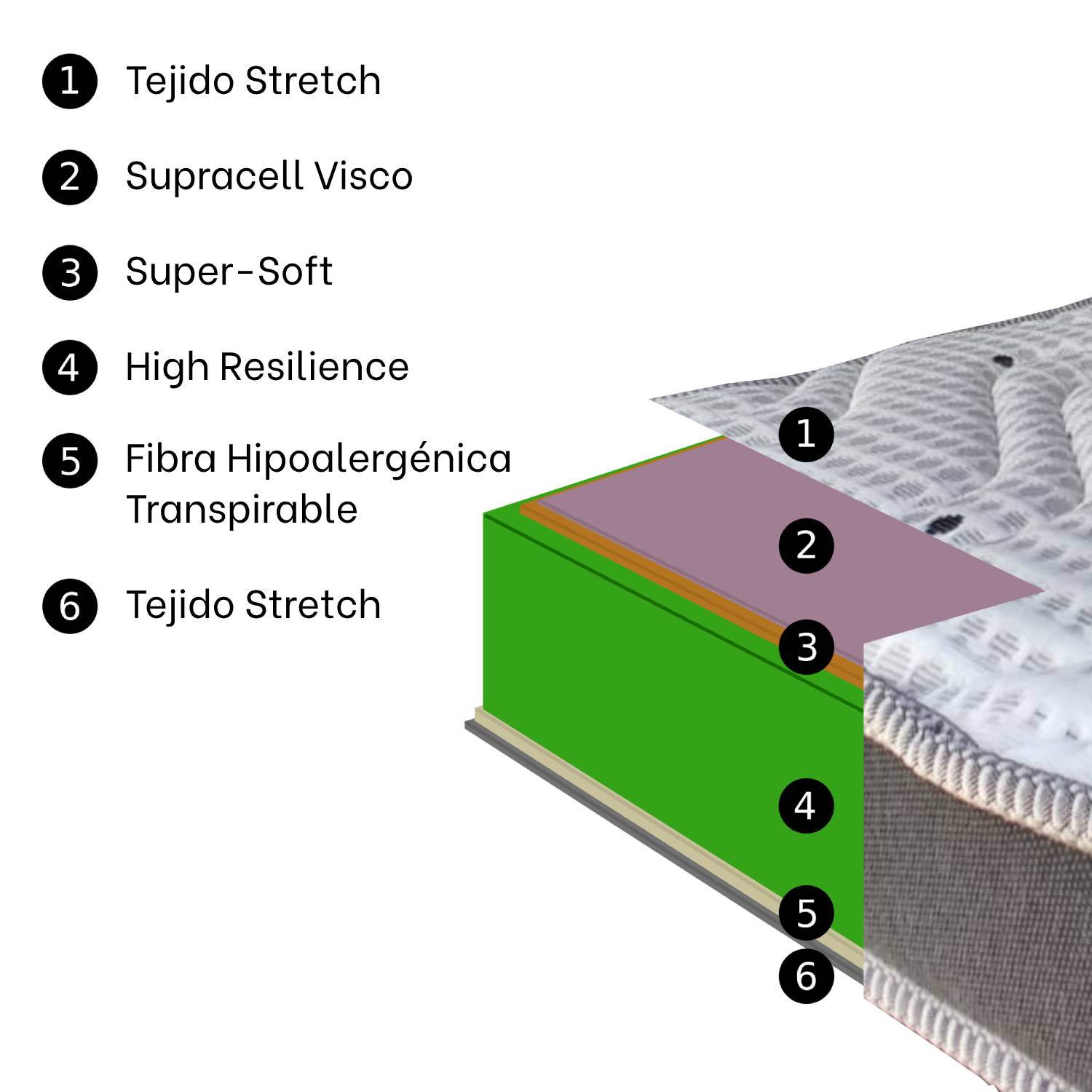 1 Tejido Stretch

2 Supracell Visco

3 Super-Soft

4 High Resilience

5 Fibra Hipoalergénica Transpirable

6 Tejido Stretch

1

2

3

4

5

6